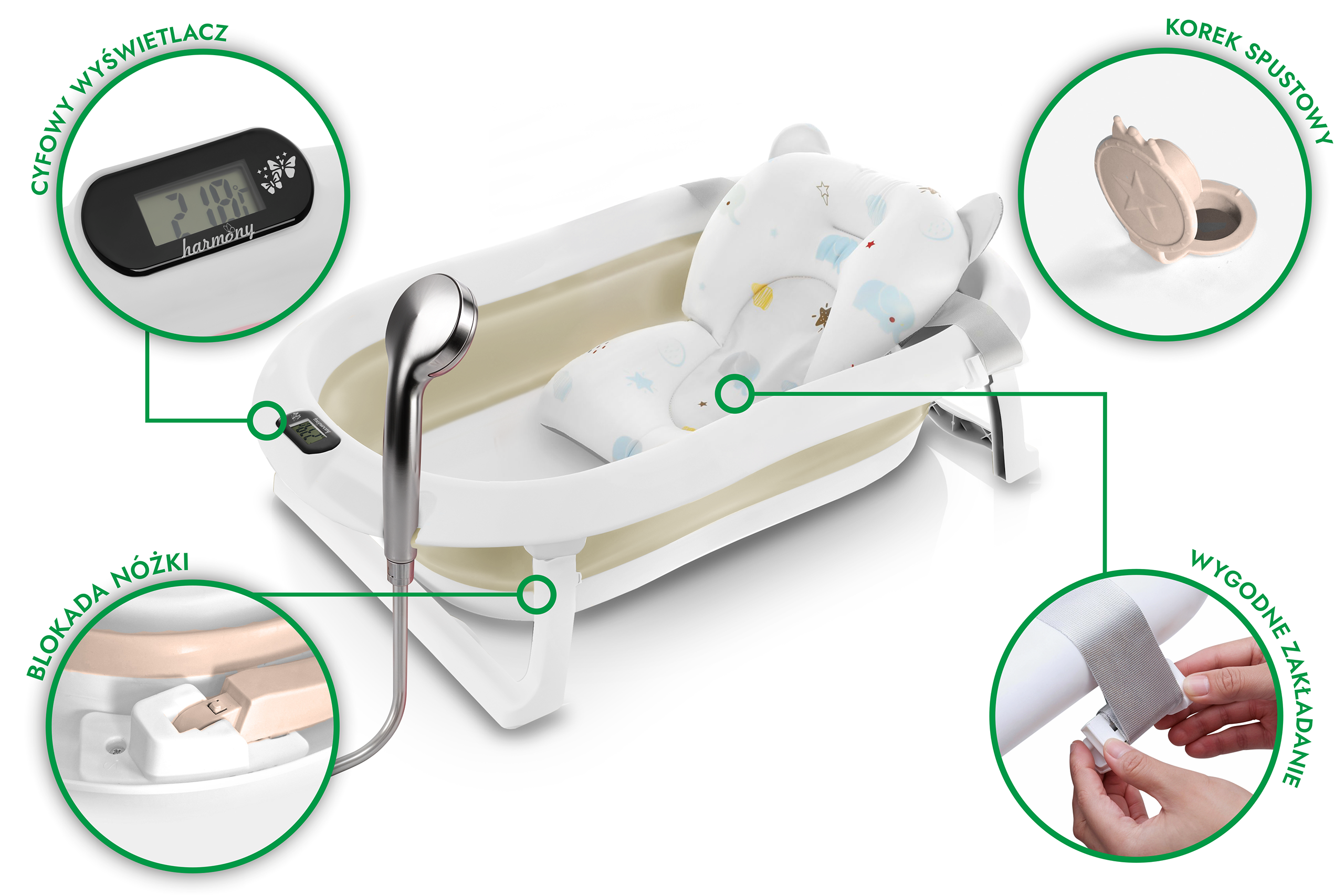 CYFOWY WYŚWIETLACZ

21.8°C
harmony

KOREK SPUSTOWY

BLOKADA NÓŻKI

WYGODNE ZAKŁADANIE